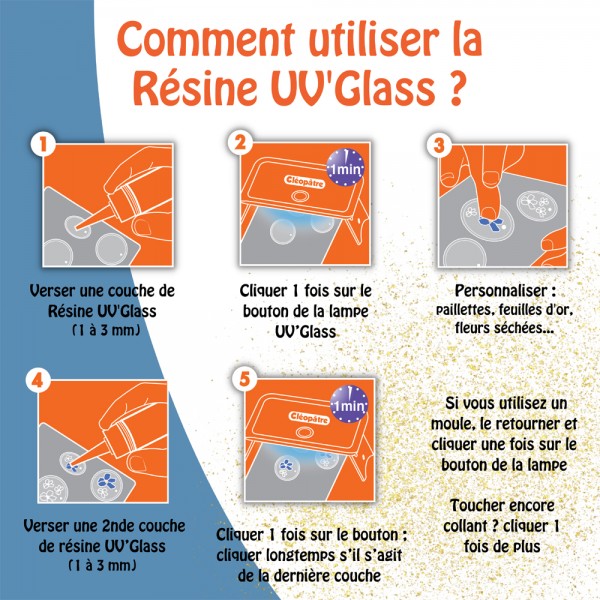 Comment utiliser la Résine UV'Glass ?

1

Verser une couche de Résine UV'Glass (1 à 3 mm)

2

1min

Cléopâtre

Cliquer 1 fois sur le bouton de la lampe UV'Glass

3

Personnaliser : paillettes, feuilles d'or, fleurs séchées...

4

Verser une 2nde couche de résine UV'Glass (1 à 3 mm)

5

1min

Cléopâtre

Cliquer 1 fois sur le bouton ; cliquer longtemps s'il s'agit de la dernière couche

Si vous utilisez un moule, le retourner et cliquer une fois sur le bouton de la lampe

Toucher encore collant ? cliquer 1 fois de plus