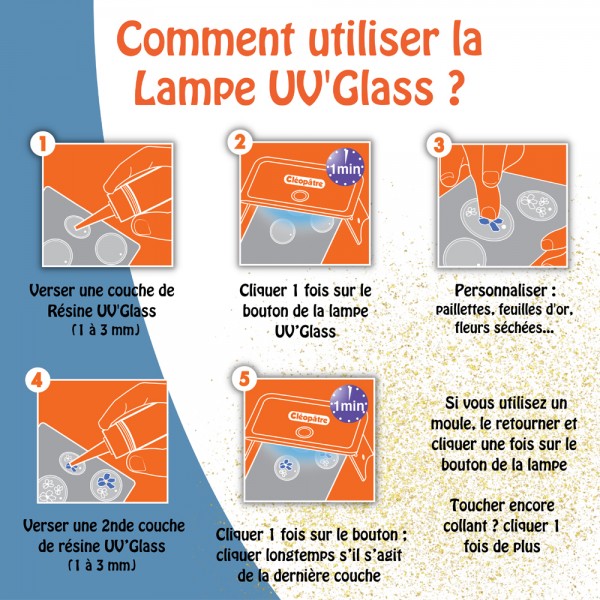 Comment utiliser la Lampe UV'Glass ?

1

Verser une couche de Résine UV'Glass (1 à 3 mm)

2

1min

Cléopâtre

Cliquer 1 fois sur le bouton de la lampe UV'Glass

3

Personnaliser : paillettes, feuilles d'or, fleurs séchées...

4

Verser une 2nde couche de résine UV'Glass (1 à 3 mm)

5

1min

Cléopâtre

Cliquer 1 fois sur le bouton ; cliquer longtemps s'il s'agit de la dernière couche

Si vous utilisez un moule, le retourner et cliquer une fois sur le bouton de la lampe

Toucher encore collant ? cliquer 1 fois de plus