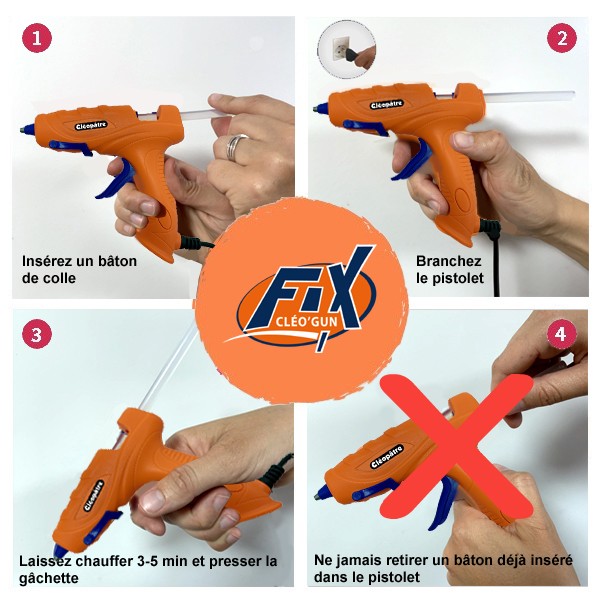 1

Cléopâtre

Insérez un bâton de colle

2

Cléopâtre

Branchez le pistolet

FIX
CLÉO'GUN

3

Cléopâtre

Laissez chauffer 3-5 min et presser la gâchette

4

Cléopâtre

Ne jamais retirer un bâton déjà inséré dans le pistolet