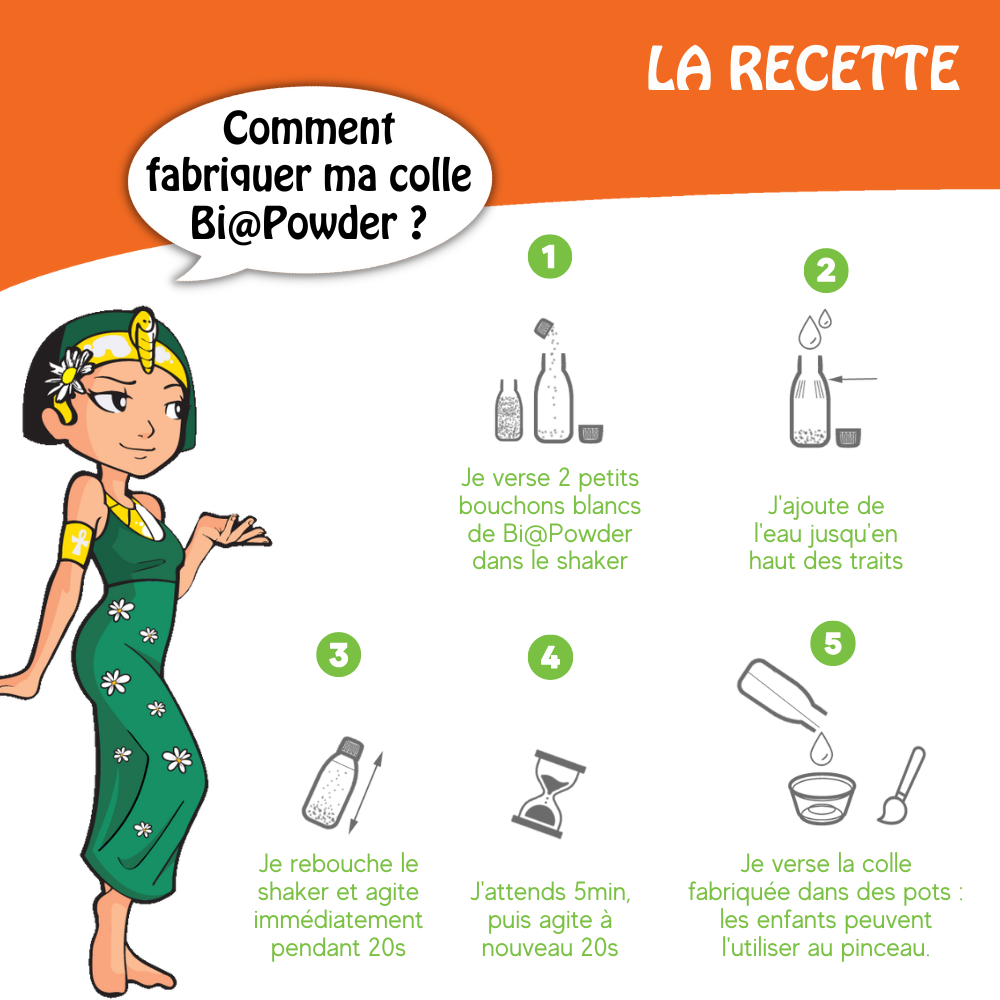 LA RECETTE

Comment fabriquer ma colle Bi@Powder ?

1
Je verse 2 petits bouchons blancs de Bi@Powder dans le shaker

2
J'ajoute de l'eau jusqu'en haut des traits

3
Je rebouche le shaker et agite immédiatement pendant 20s

4
J'attends 5min, puis agite à nouveau 20s

5
Je verse la colle fabriquée dans des pots : les enfants peuvent l'utiliser au pinceau.