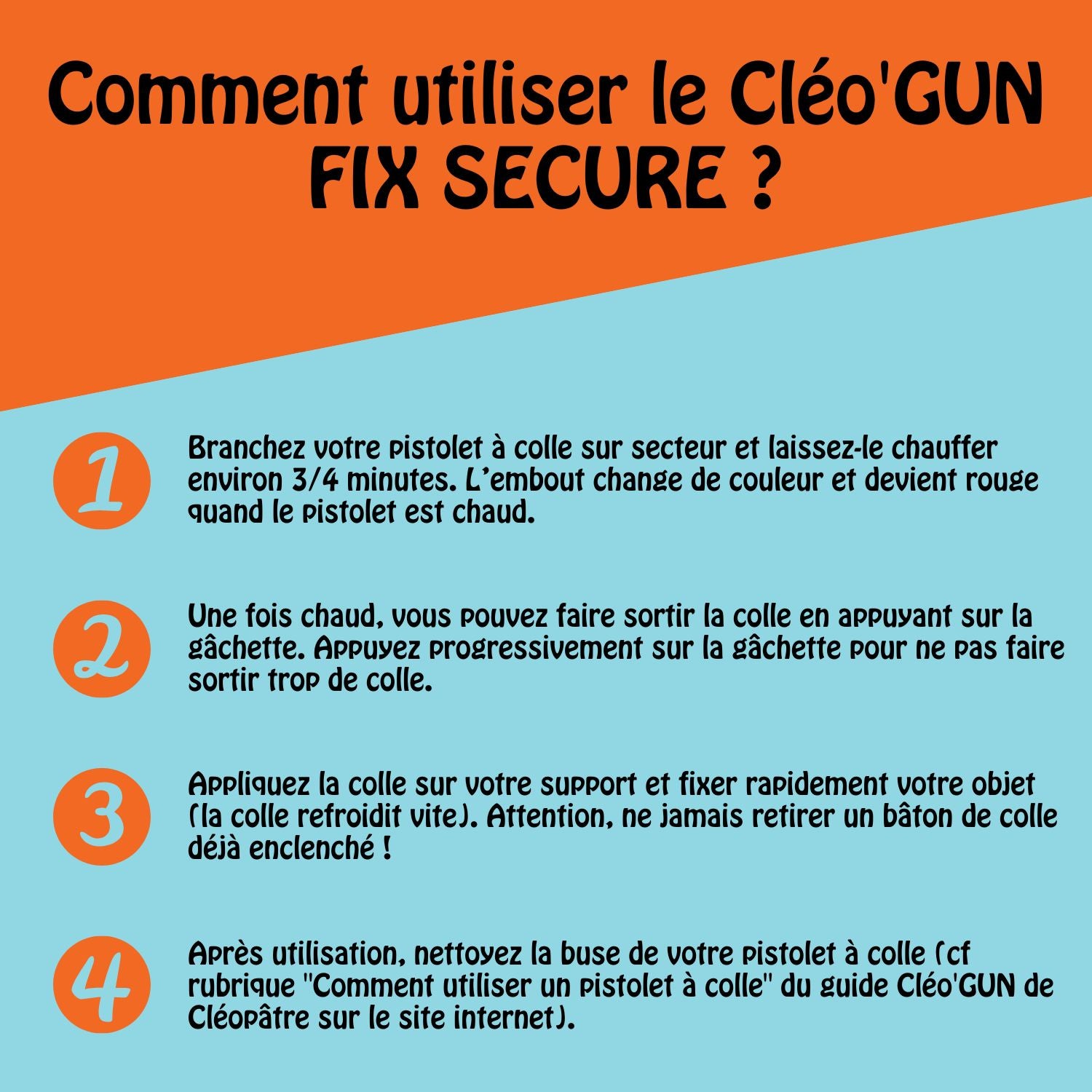 Comment utiliser le Cléo'GUN FIX SECURE ?

1

Branchez votre pistolet à colle sur secteur et laissez-le chauffer environ 3/4 minutes. L'embout change de couleur et devient rouge quand le pistolet est chaud.

2

Une fois chaud, vous pouvez faire sortir la colle en appuyant sur la gâchette. Appuyez progressivement sur la gâchette pour ne pas faire sortir trop de colle.

3

Appliquez la colle sur votre support et fixer rapidement votre objet (la colle refroidit vite). Attention, ne jamais retirer un bâton de colle déjà enclenché !

4

Après utilisation, nettoyez la buse de votre pistolet à colle (cf rubrique "Comment utiliser un pistolet à colle" du guide Cléo'GUN de Cléopâtre sur le site internet).