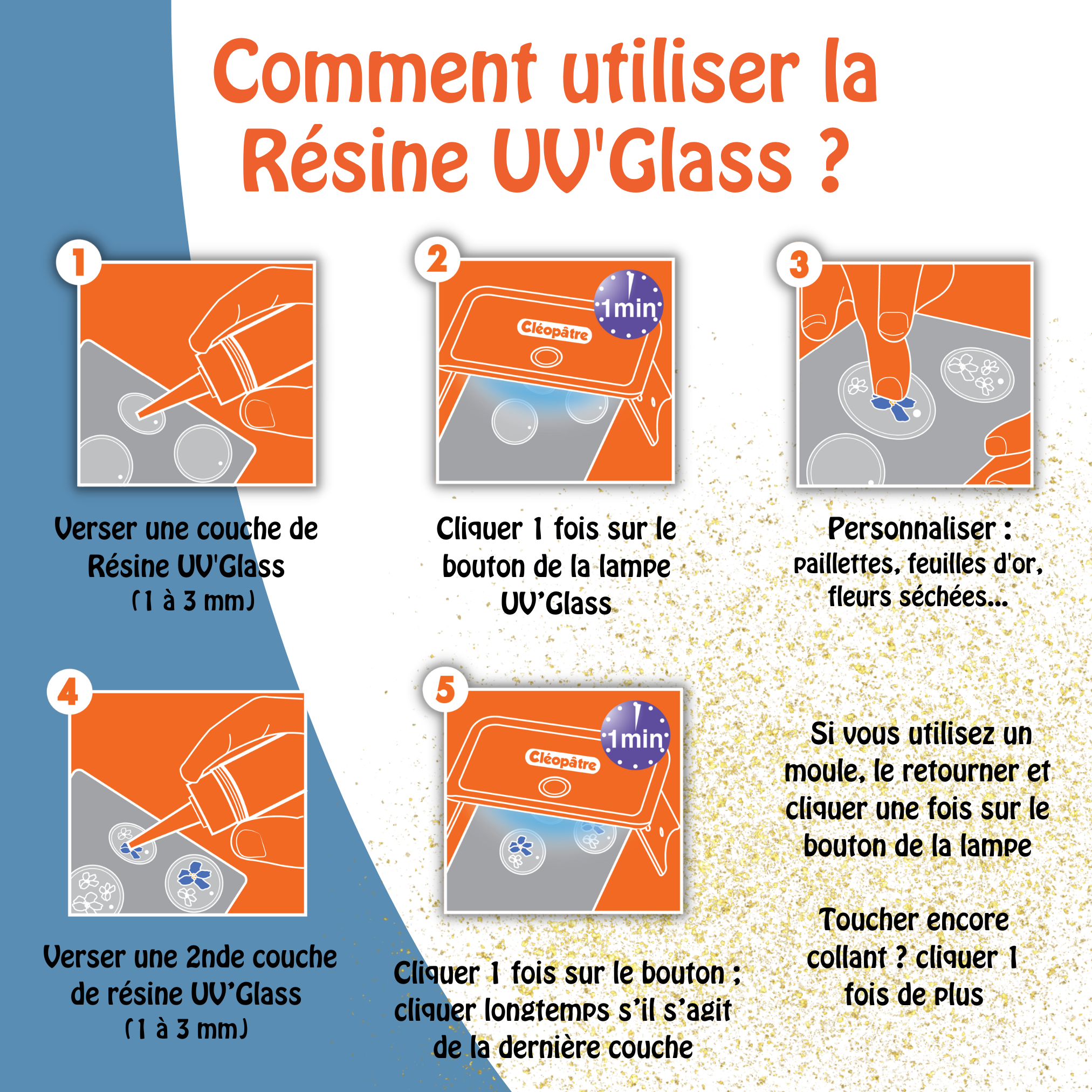 Comment utiliser la Résine UV'Glass ?

1

Verser une couche de Résine UV'Glass (1 à 3 mm)

2

Cléopâtre

1min

Cliquer 1 fois sur le bouton de la lampe UV'Glass

3

Personnaliser : paillettes, feuilles d'or, fleurs séchées...

4

Verser une 2nde couche de résine UV'Glass (1 à 3 mm)

5

Cléopâtre

1min

Cliquer 1 fois sur le bouton ; cliquer longtemps s'il s'agit de la dernière couche

Si vous utilisez un moule, le retourner et cliquer une fois sur le bouton de la lampe

Toucher encore collant ? cliquer 1 fois de plus