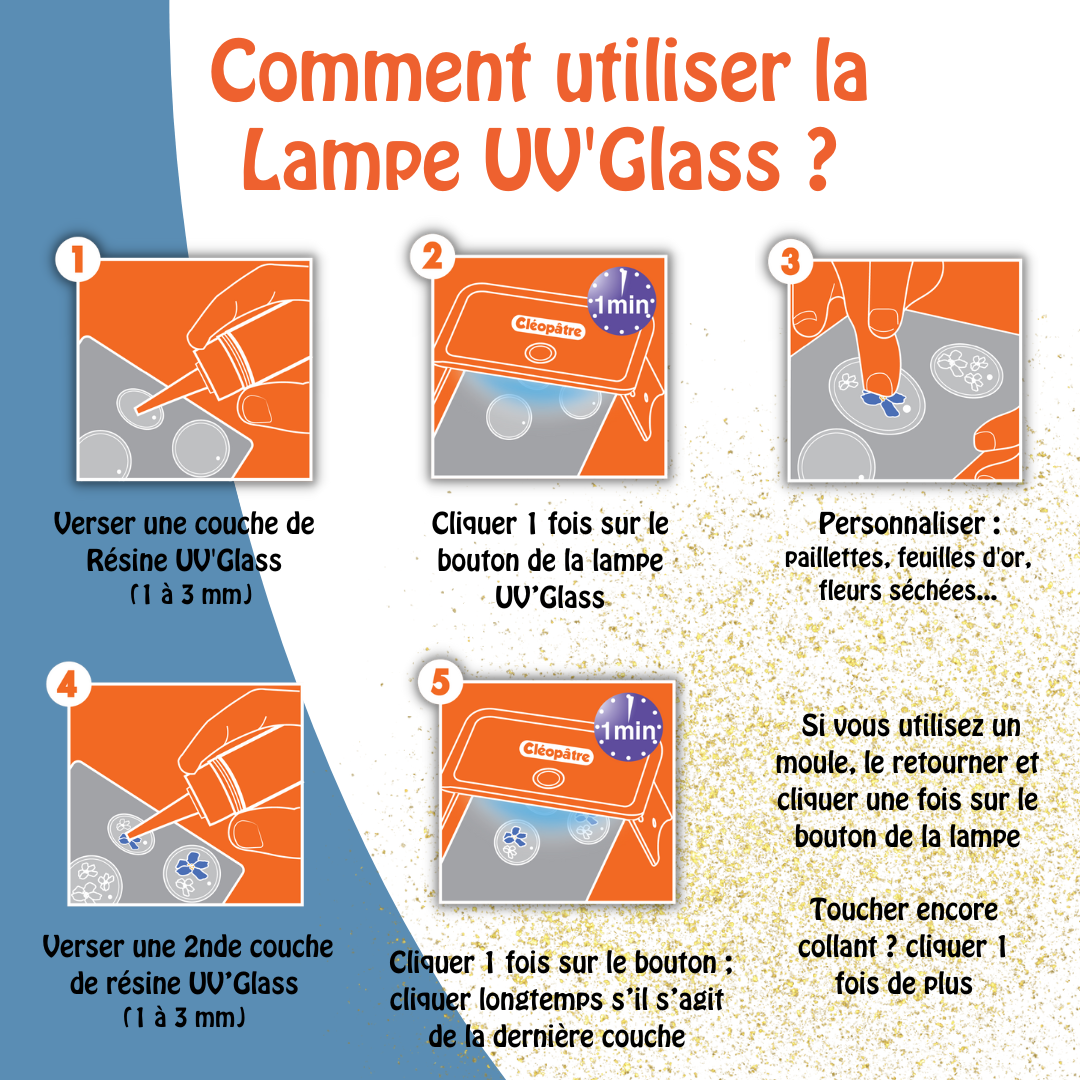 Comment utiliser la Lampe UV'Glass ?

1

Verser une couche de Résine UV'Glass (1 à 3 mm)

2

1min

Cléopâtre

Cliquer 1 fois sur le bouton de la lampe UV'Glass

3

Personnaliser : paillettes, feuilles d'or, fleurs séchées...

4

Verser une 2nde couche de résine UV'Glass (1 à 3 mm)

5

1min

Cléopâtre

Cliquer 1 fois sur le bouton ; cliquer longtemps s'il s'agit de la dernière couche

Si vous utilisez un moule, le retourner et cliquer une fois sur le bouton de la lampe

Toucher encore collant ? cliquer 1 fois de plus