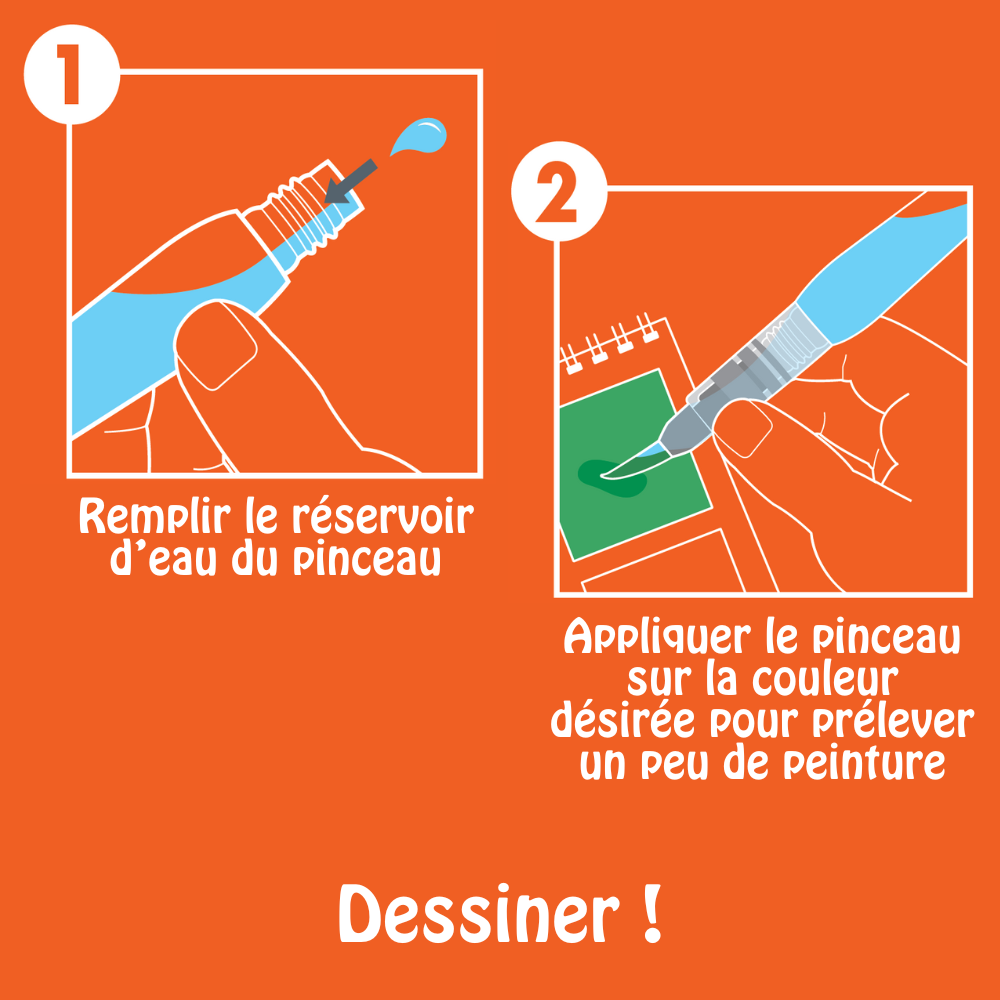 1

Remplir le réservoir d'eau du pinceau

2

Appliquer le pinceau sur la couleur désirée pour prélever un peu de peinture

Dessiner !